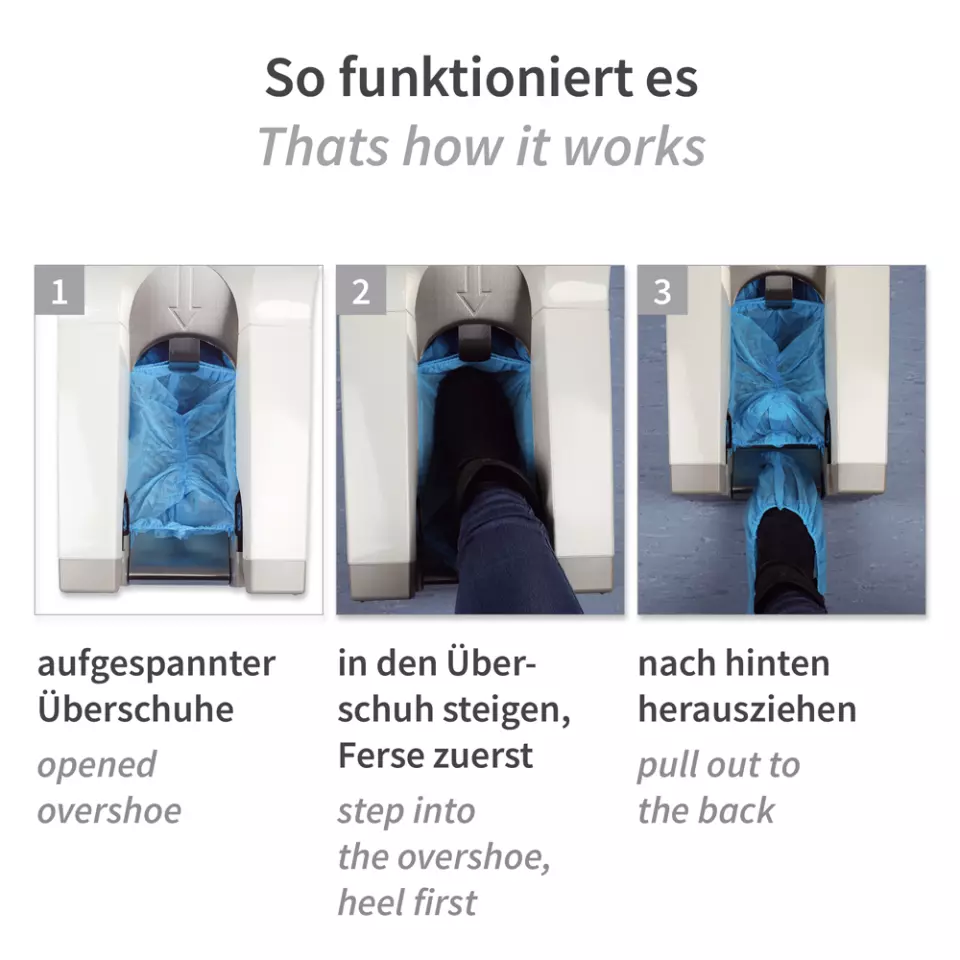 So funktioniert es
Thats how it works

1

aufgespannter Überschuhe
opened overshoe

2

in den Überschuh steigen, Ferse zuerst
step into the overshoe, heel first

3

nach hinten herausziehen
pull out to the back